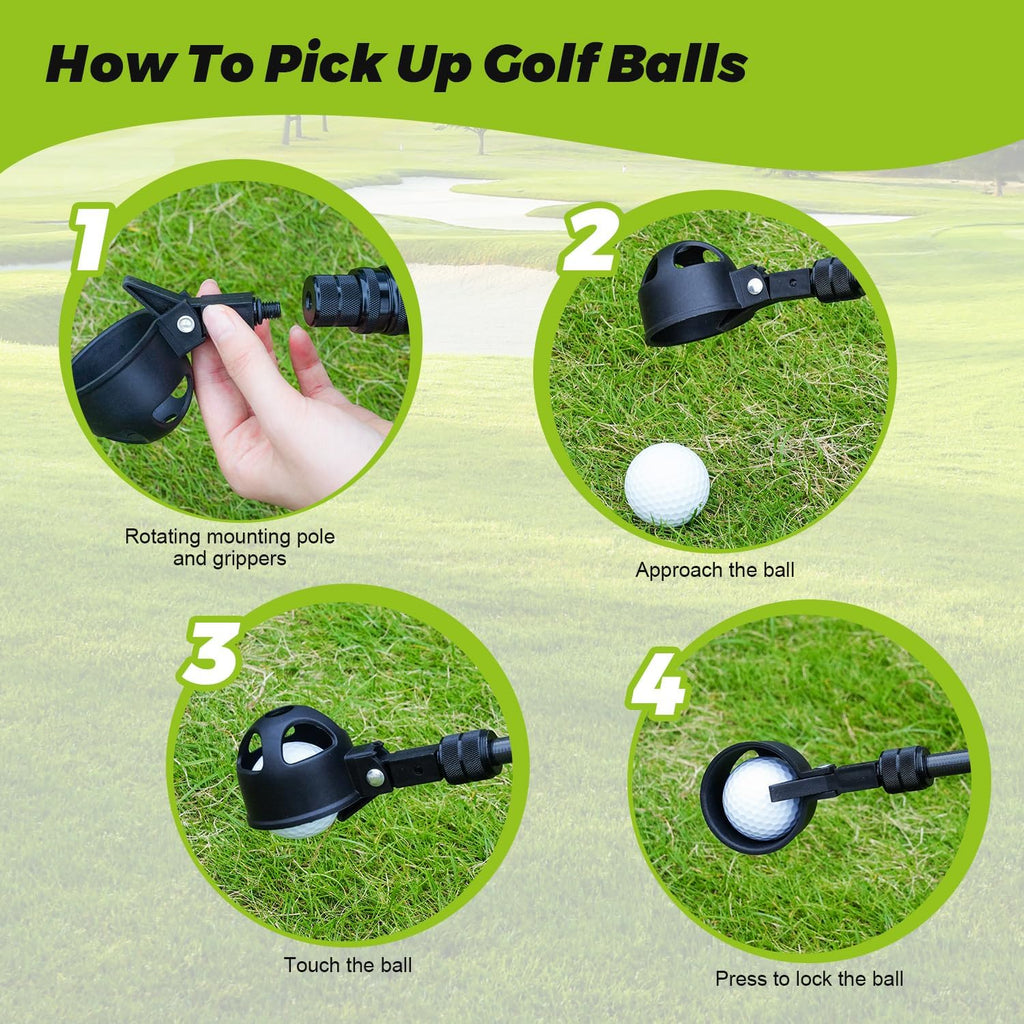 How To Pick Up Golf Balls

1

Rotating mounting pole and grippers

2

Approach the ball

3

Touch the ball

4

Press to lock the ball