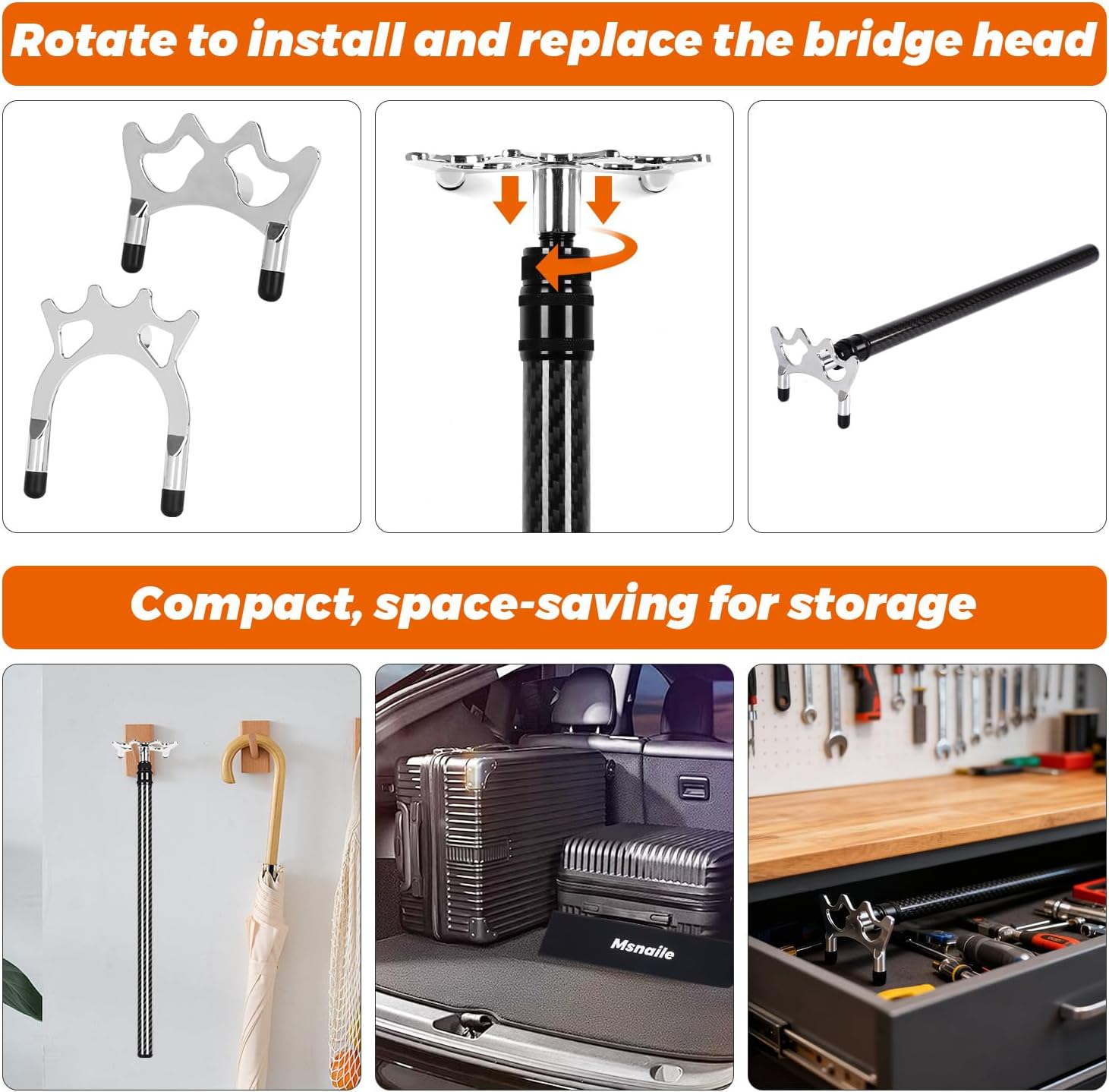 Rotate to install and replace the bridge head

Compact, space-saving for storage

Msnaile