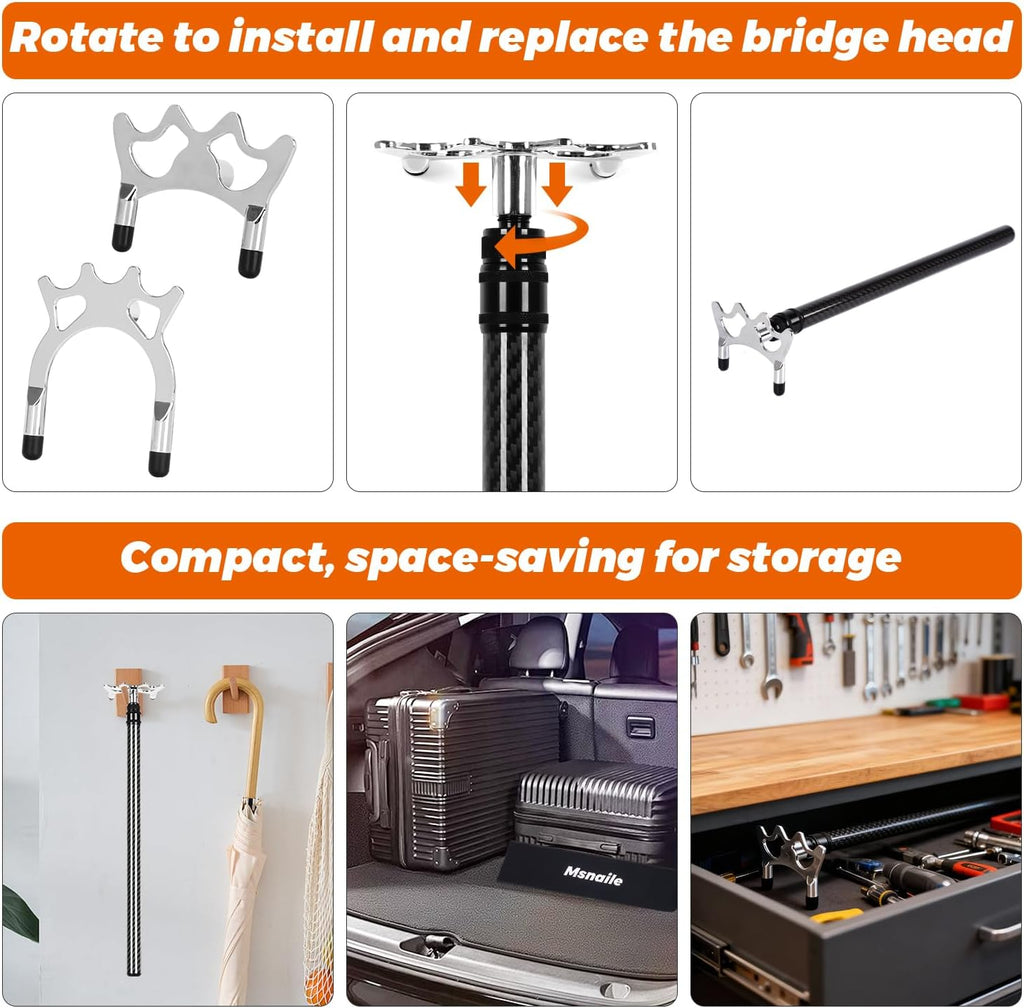 Rotate to install and replace the bridge head

Compact, space-saving for storage

Msnaile