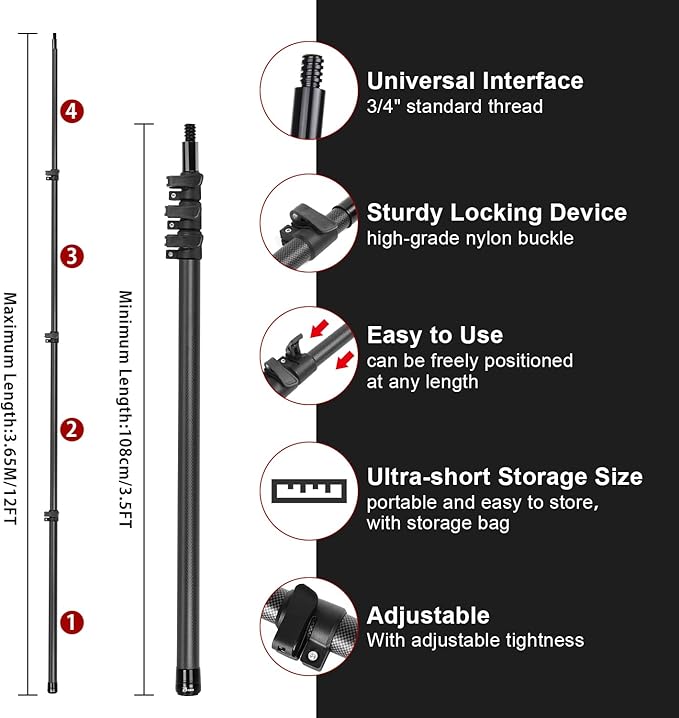 Maximum Length:3.65M/12FT

4

3

2

1

Minimum Length:108cm/3.5FT

Universal Interface
3/4" standard thread

Sturdy Locking Device
high-grade nylon buckle

Easy to Use
can be freely positioned at any length

Ultra-short Storage Size
portable and easy to store, with storage bag

Adjustable
With adjustable tightness