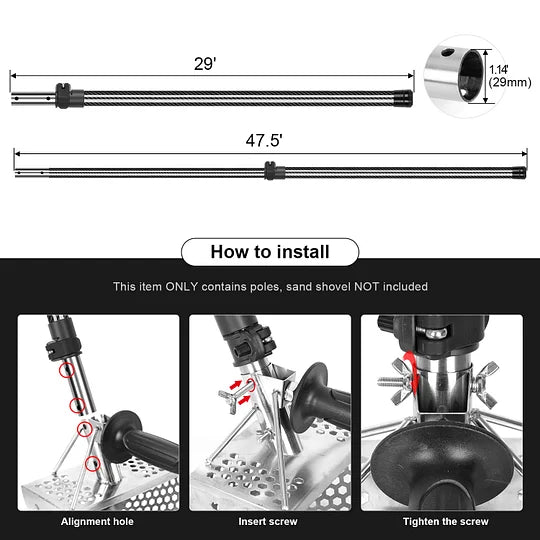 29'

1.14'
(29mm)

47.5'

How to install

This item ONLY contains poles, sand shovel NOT included

Alignment hole

Insert screw

Tighten the screw