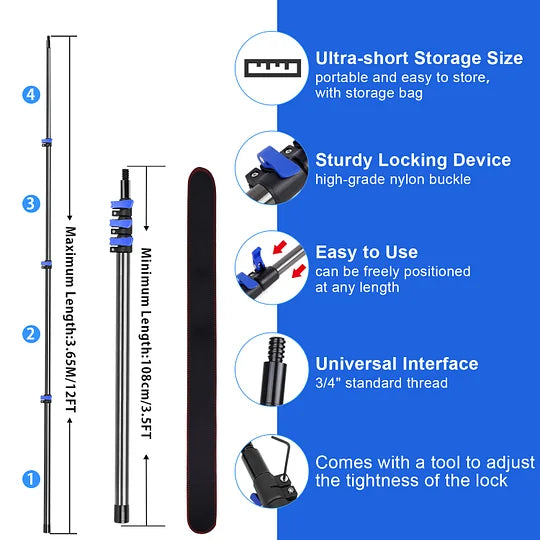 4

3

2

1

Maximum Length:3.65M/12FT

Minimum Length:108cm/3.5FT

Ultra-short Storage Size
portable and easy to store, with storage bag

Sturdy Locking Device
high-grade nylon buckle

Easy to Use
can be freely positioned at any length

Universal Interface
3/4" standard thread

Comes with a tool to adjust the tightness of the lock